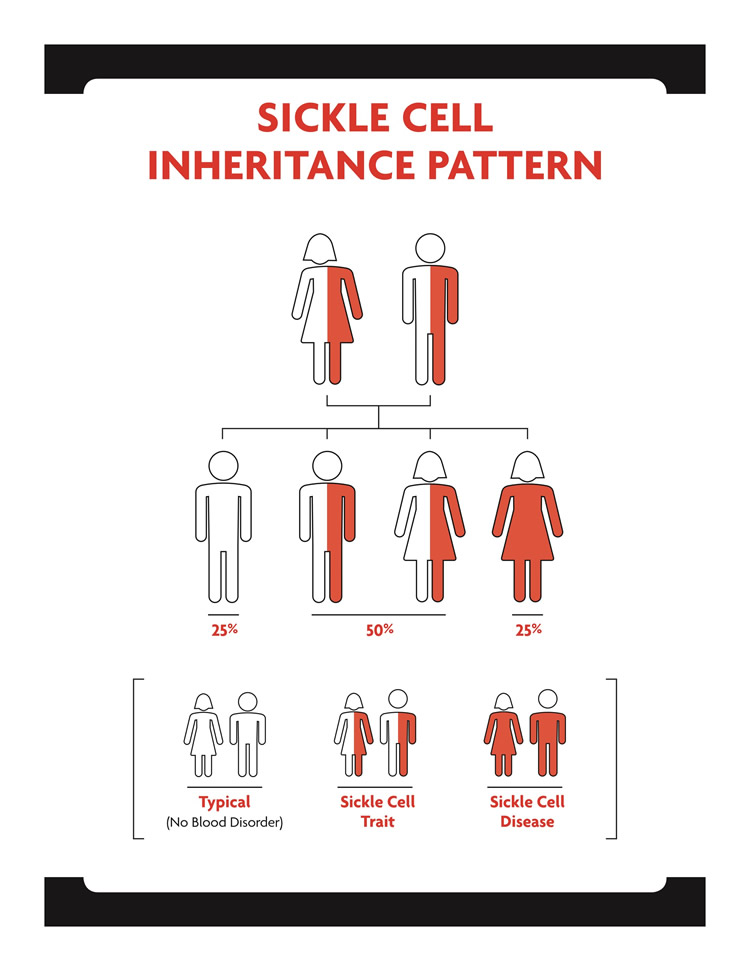 SICKLE CELL
INHERITANCE PATTERN

25%

50%

25%

Typical
(No Blood Disorder)

Sickle Cell
Trait

Sickle Cell
Disease